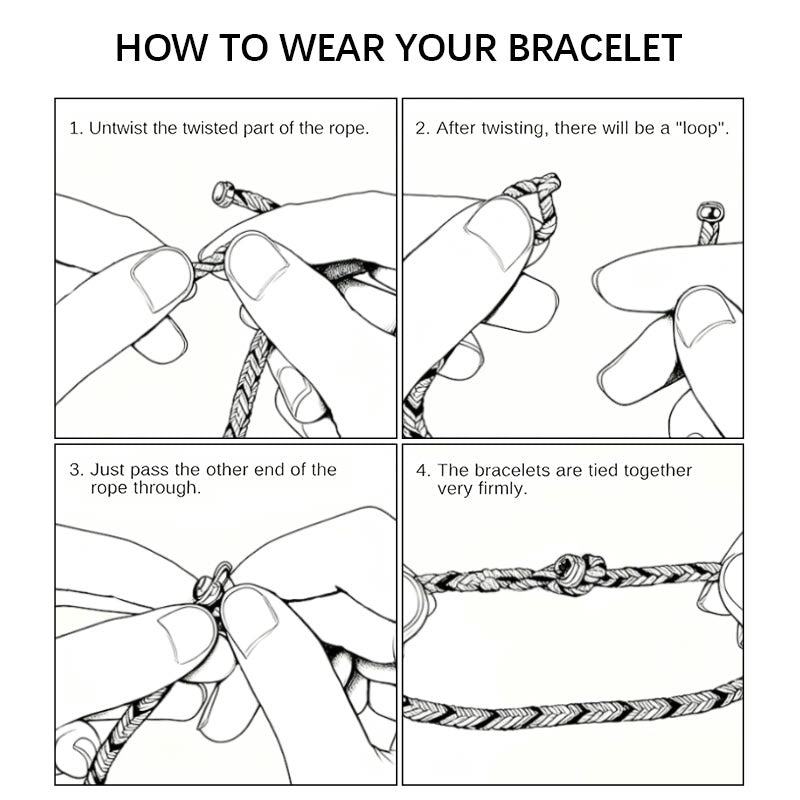 HOW TO WEAR YOUR BRACELET

1. Untwist the twisted part of the rope.

2. After twisting, there will be a "loop".

3. Just pass the other end of the rope through.

4. The bracelets are tied together very firmly.